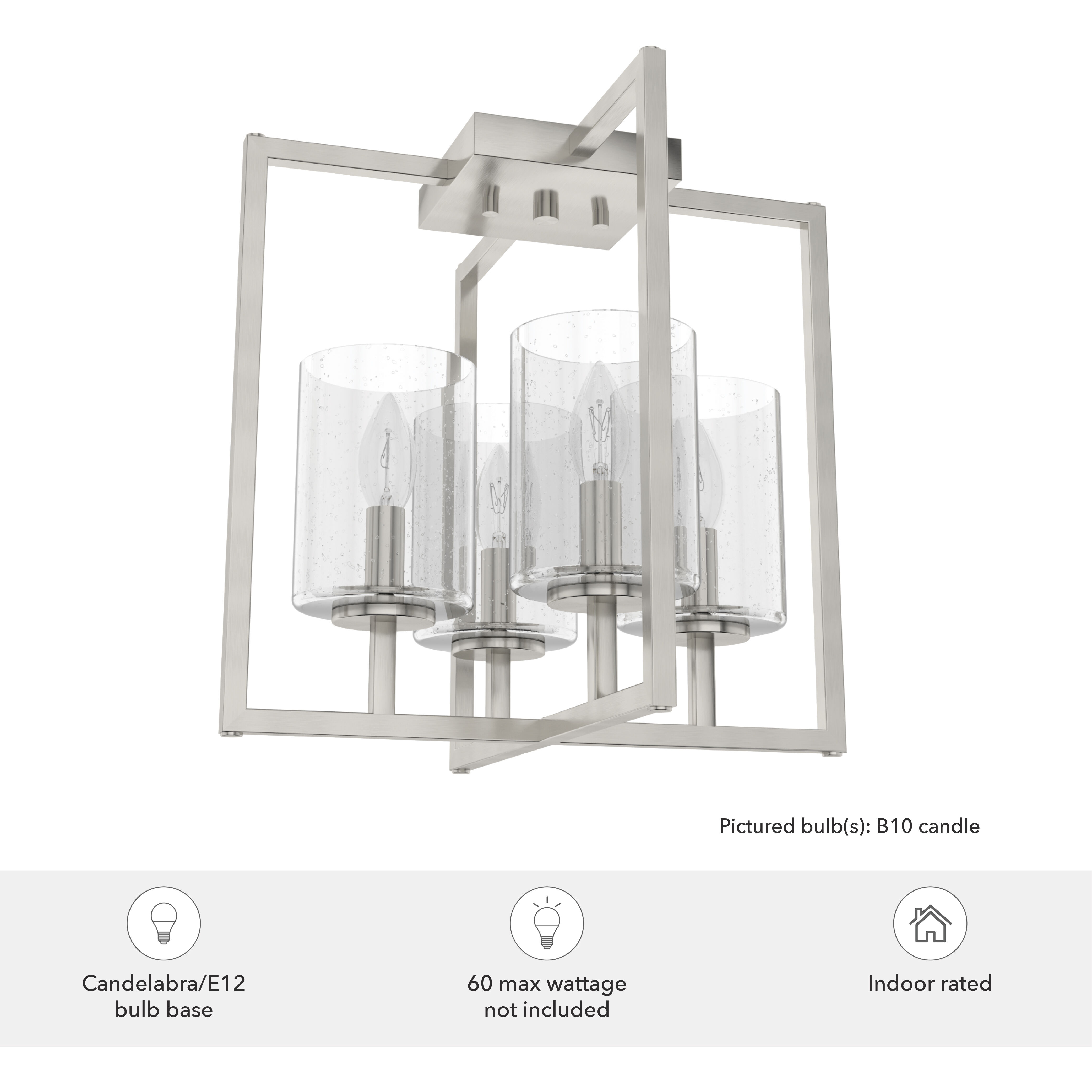 Pictured bulb(s): B10 candle

Candelabra/E12 bulb base

60 max wattage not included

Indoor rated