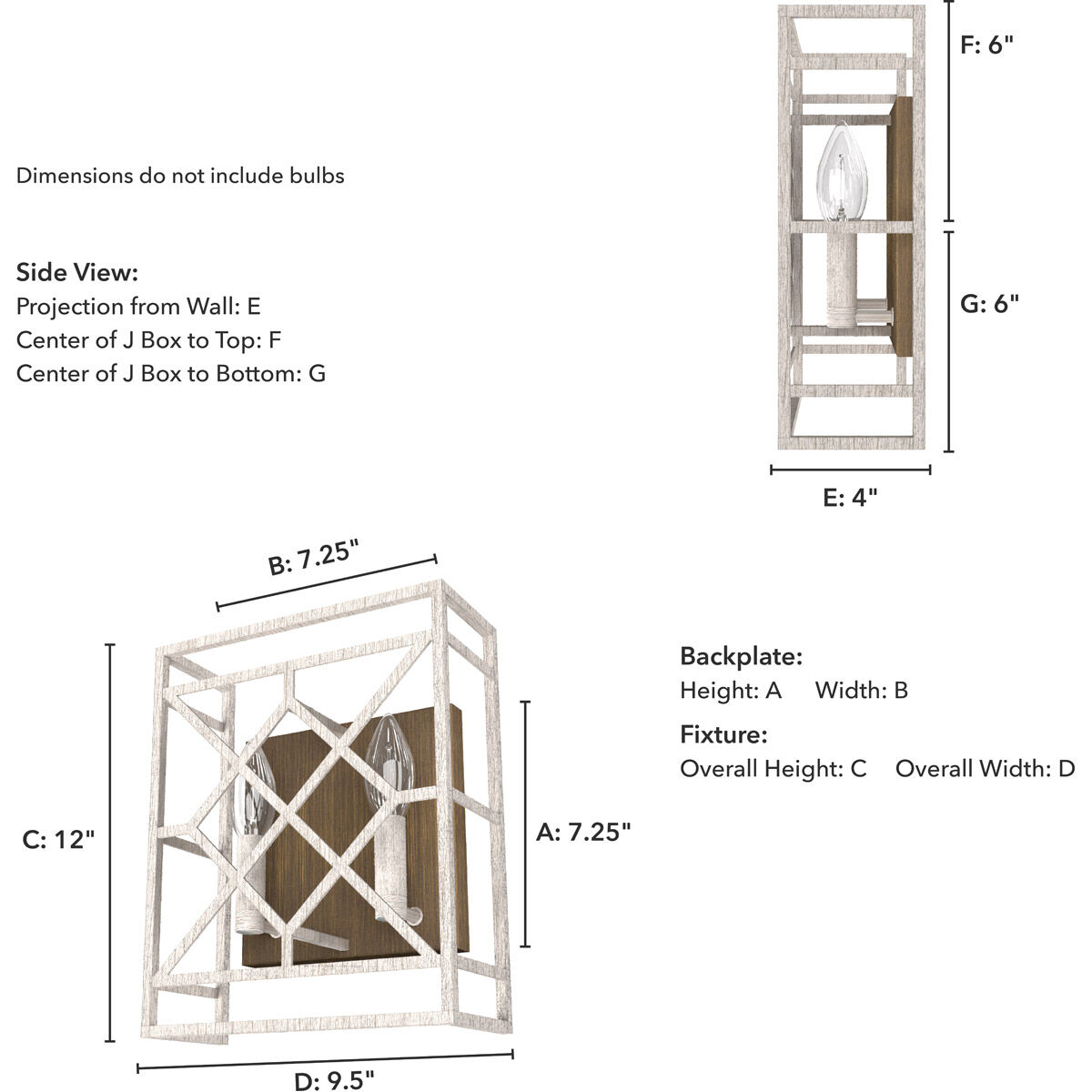 Dimensions do not include bulbs

Side View:
Projection from Wall: E
Center of J Box to Top: F
Center of J Box to Bottom: G

F: 6"

G: 6"

E: 4"

B: 7.25"

C: 12"

A: 7.25"

D: 9.5"

Backplate:
Height: A Width: B

Fixture:
Overall Height: C Overall Width: D